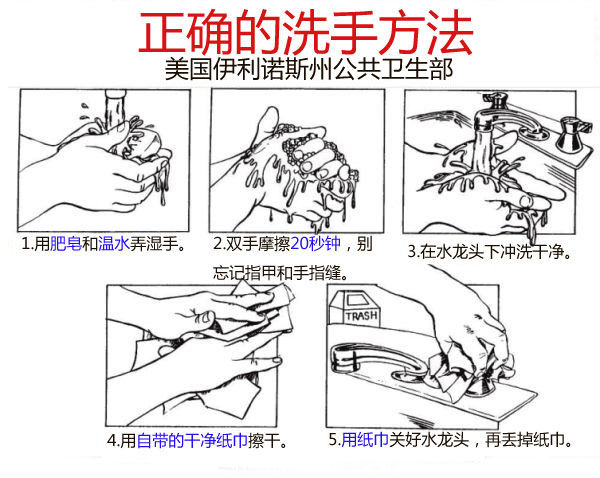 正确的洗手方法
美国伊利诺斯州公共卫生部

1.用肥皂和温水弄湿手。

2.双手摩擦20秒钟，别忘记指甲和手指缝。

3.在水龙头下冲洗干净。

TRASH

4.用自带的干净纸巾擦干。

5.用纸巾关好水龙头，再丢掉纸巾。